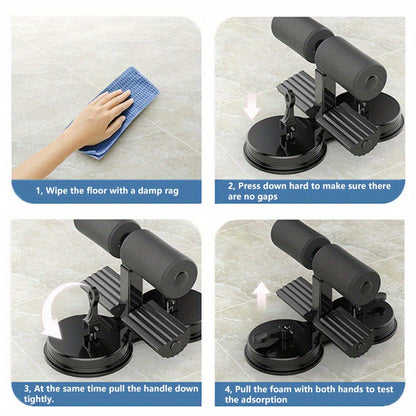 1, Wipe the floor with a damp rag

2, Press down hard to make sure there are no gaps

3, At the same time pull the handle down tightly.

4, Pull the foam with both hands to test the adsorption